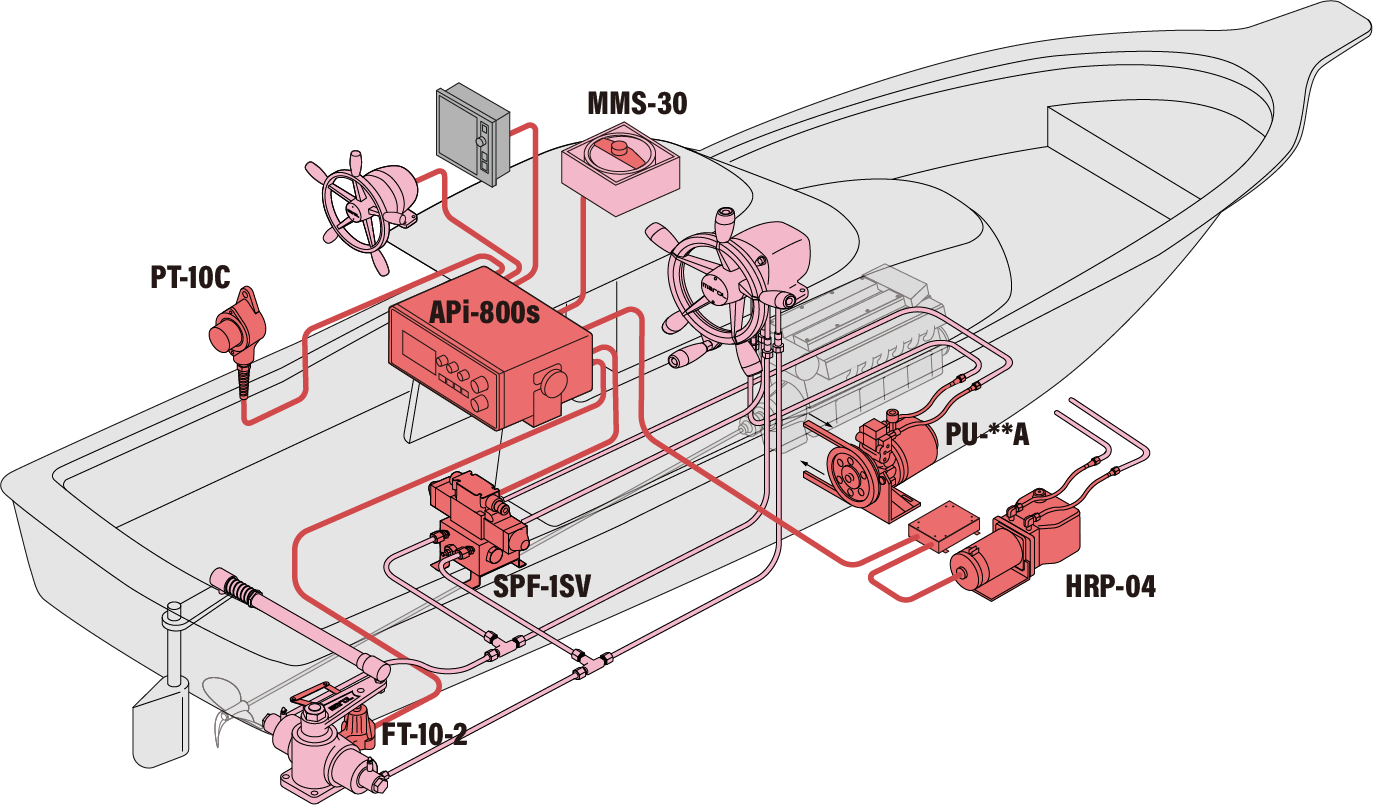 MMS-30

PT-10C

APi-800s

PU-**A

SPF-1SV

HRP-04

FT-10-2